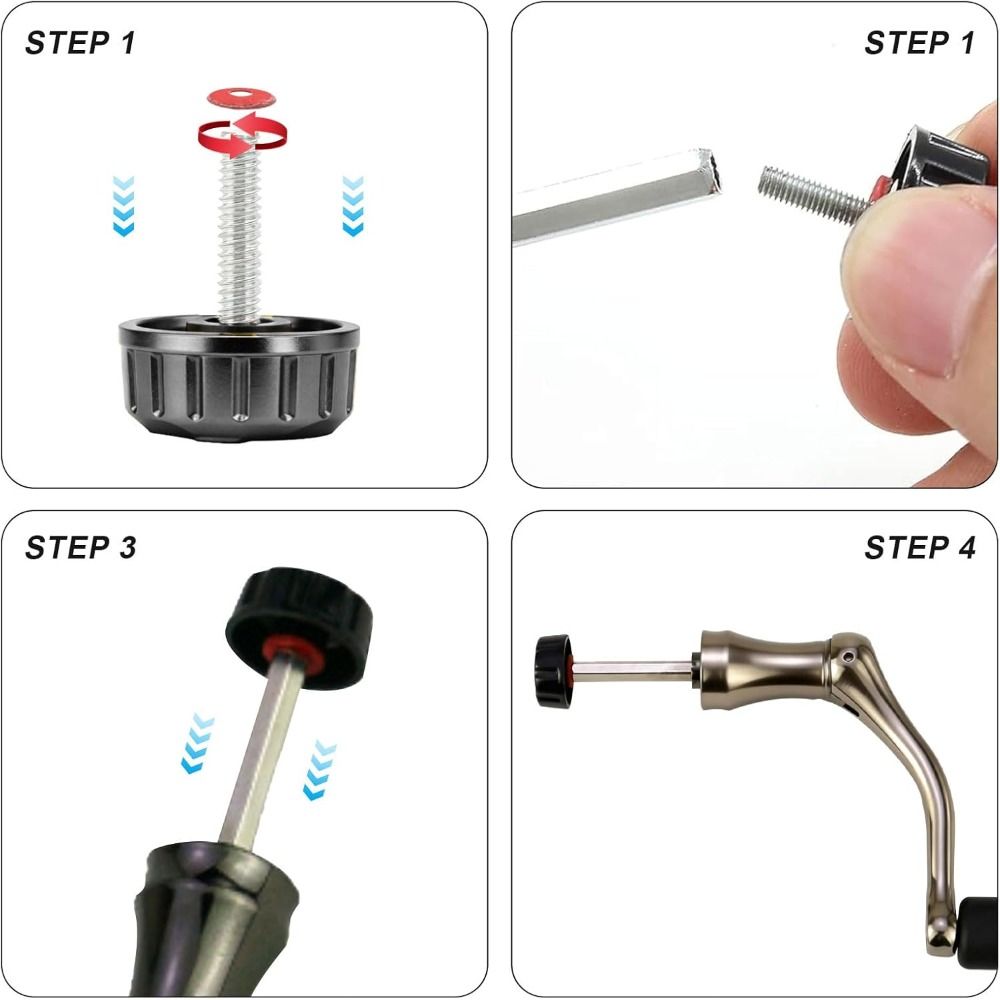 STEP 1

STEP 1

STEP 3

STEP 4